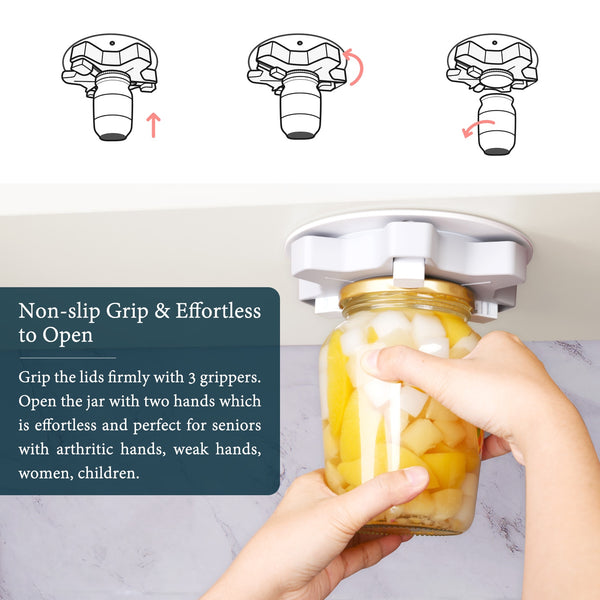 Non-slip Grip & Effortless to Open

Grip the lids firmly with 3 grippers. Open the jar with two hands which is effortless and perfect for seniors with arthritic hands, weak hands, women, children.