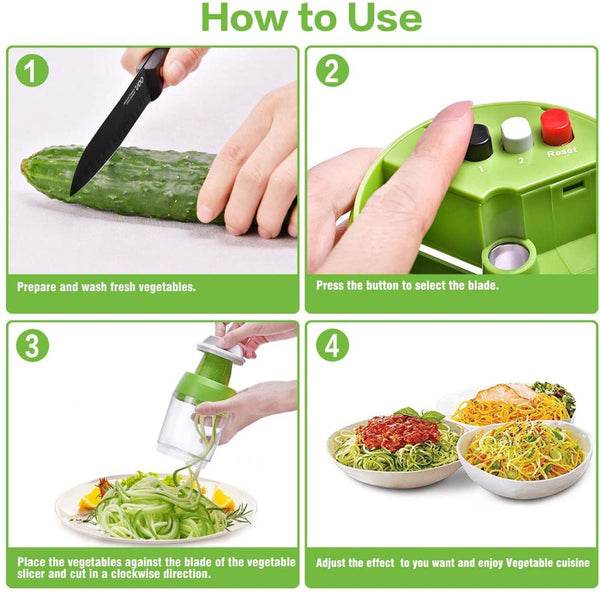 How to Use

1

Prepare and wash fresh vegetables.

2

1 2 Reset

Press the button to select the blade.

3

Place the vegetables against the blade of the vegetable slicer and cut in a clockwise direction.

4

Adjust the effect to you want and enjoy Vegetable cuisine